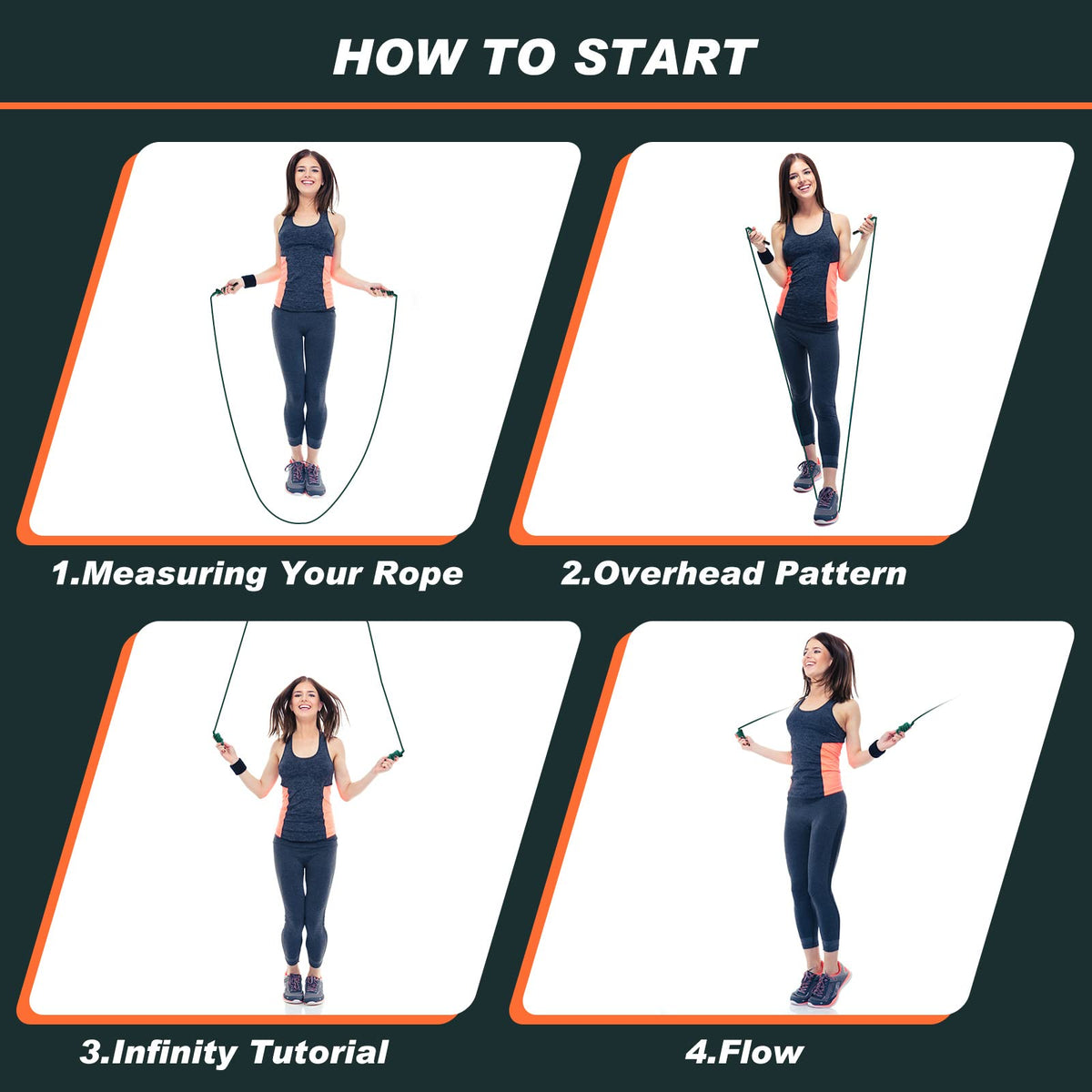 HOW TO START

1.Measuring Your Rope

2.Overhead Pattern

3.Infinity Tutorial

4.Flow