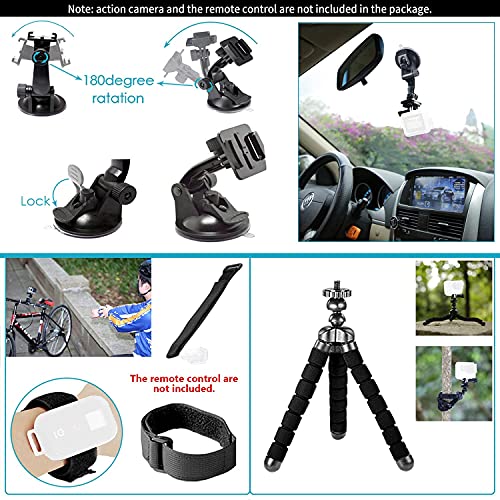 Note: action camera and the remote control are not included in the package.

180degree ratation

Lock

The remote control are not included.