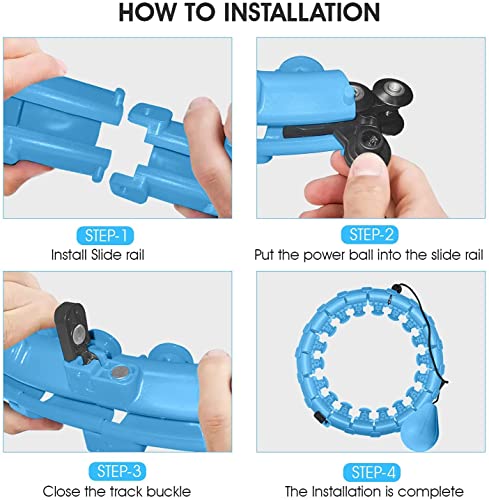 HOW TO INSTALLATION

STEP-1
Install Slide rail

STEP-2
Put the power ball into the slide rail

STEP-3
Close the track buckle

STEP-4
The Installation is complete